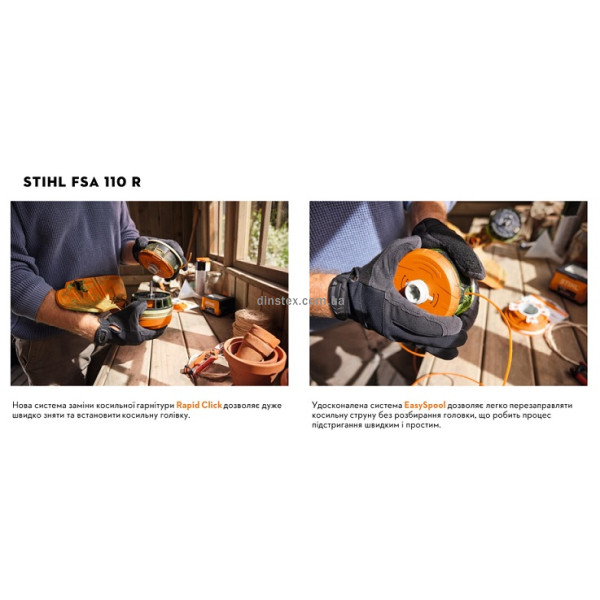 STIHL FSA 110 R

dinstex.com.ua

Нова система заміни косильної гарнітури Rapid Click дозволяє дуже швидко зняти та встановити косильну голівку.

Удосконалена система EasySpool дозволяє легко перезаправляти косильну струну без розбирання головки, що робить процес підстригання швидким і простим.